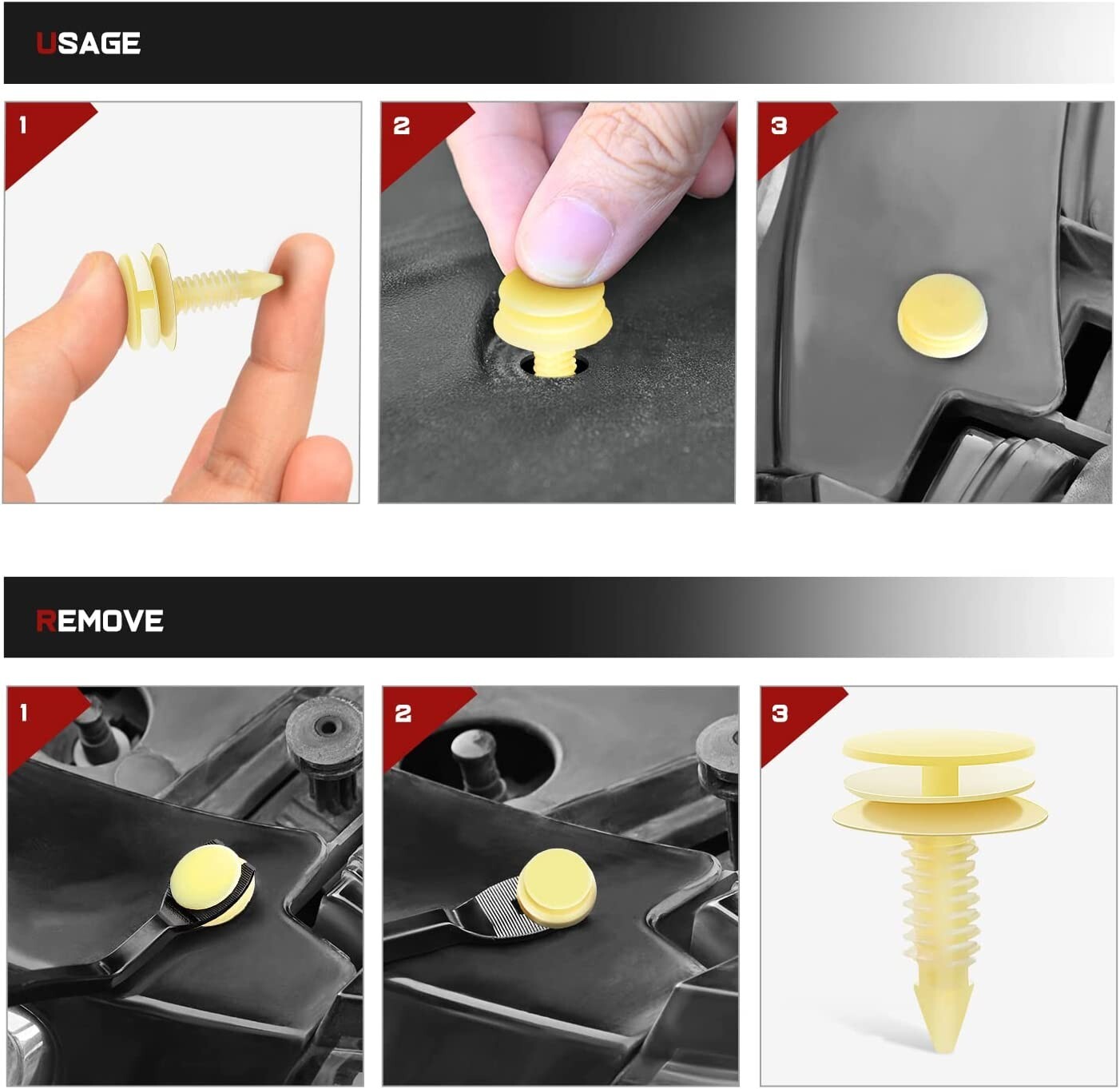 USAGE

1

2

3

REMOVE

1

2

3