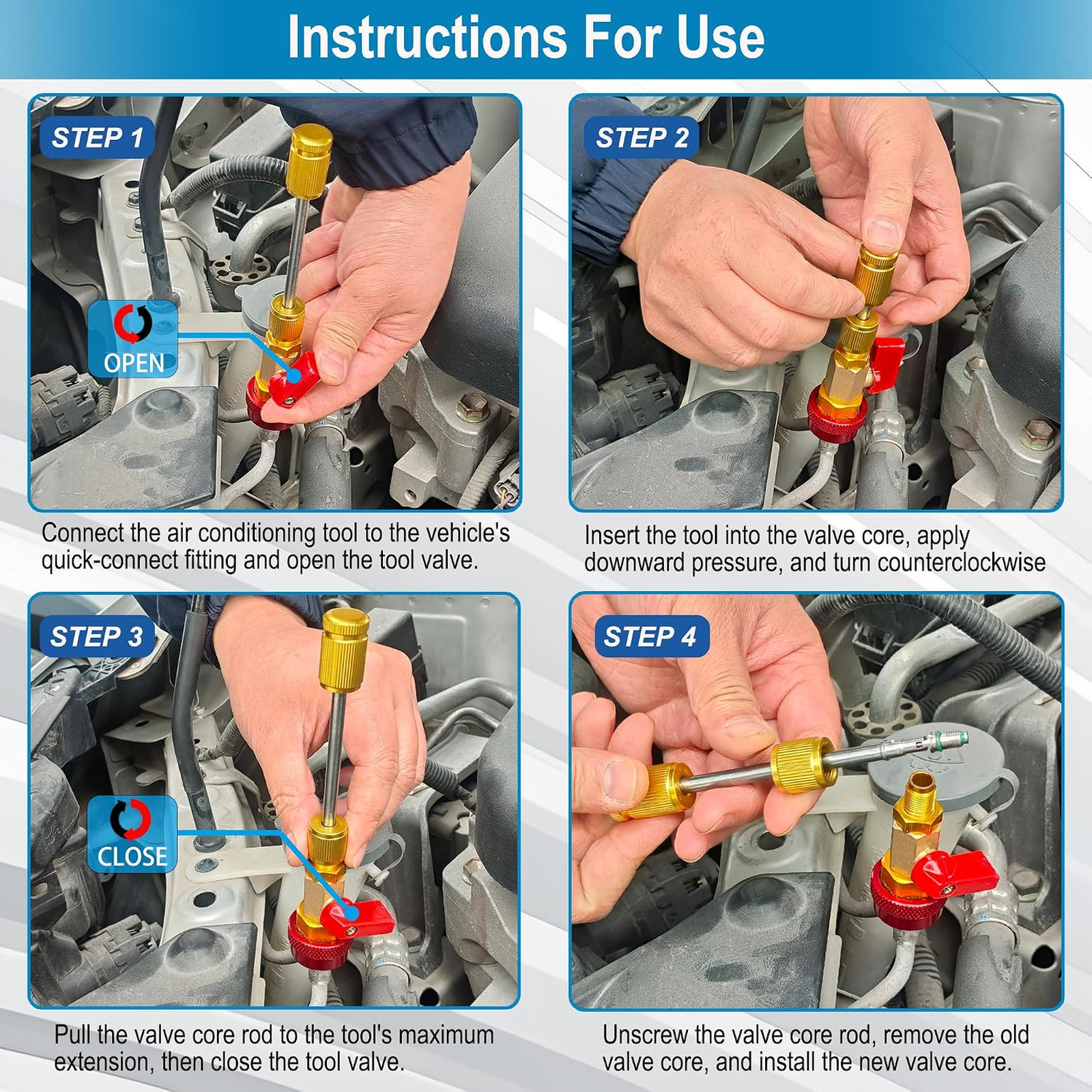 Instructions For Use

STEP 1

OPEN

Connect the air conditioning tool to the vehicle's quick-connect fitting and open the tool valve.

STEP 2

Insert the tool into the valve core, apply downward pressure, and turn counterclockwise

STEP 3

CLOSE

Pull the valve core rod to the tool's maximum extension, then close the tool valve.

STEP 4

Unscrew the valve core rod, remove the old valve core, and install the new valve core.