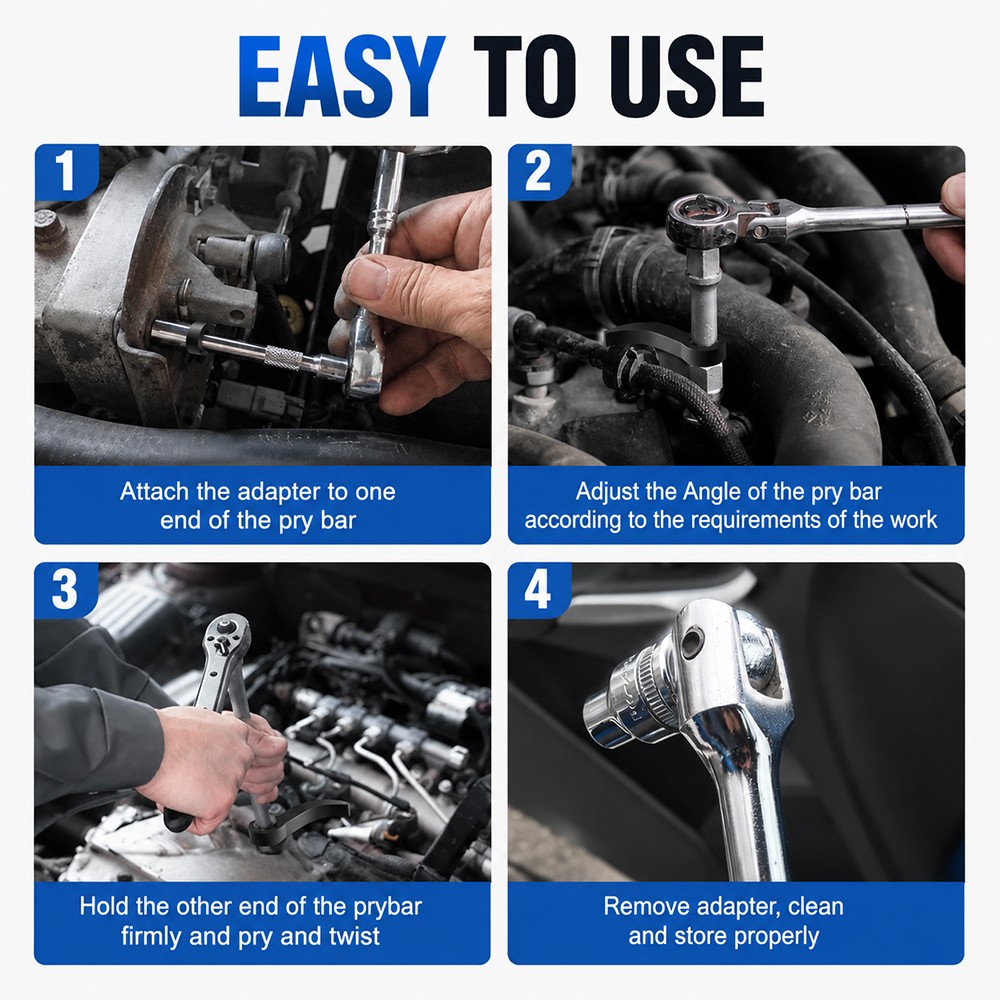 EASY TO USE

1

Attach the adapter to one end of the pry bar

2

Adjust the Angle of the pry bar according to the requirements of the work

3

Hold the other end of the prybar firmly and pry and twist

4

Remove adapter, clean and store properly