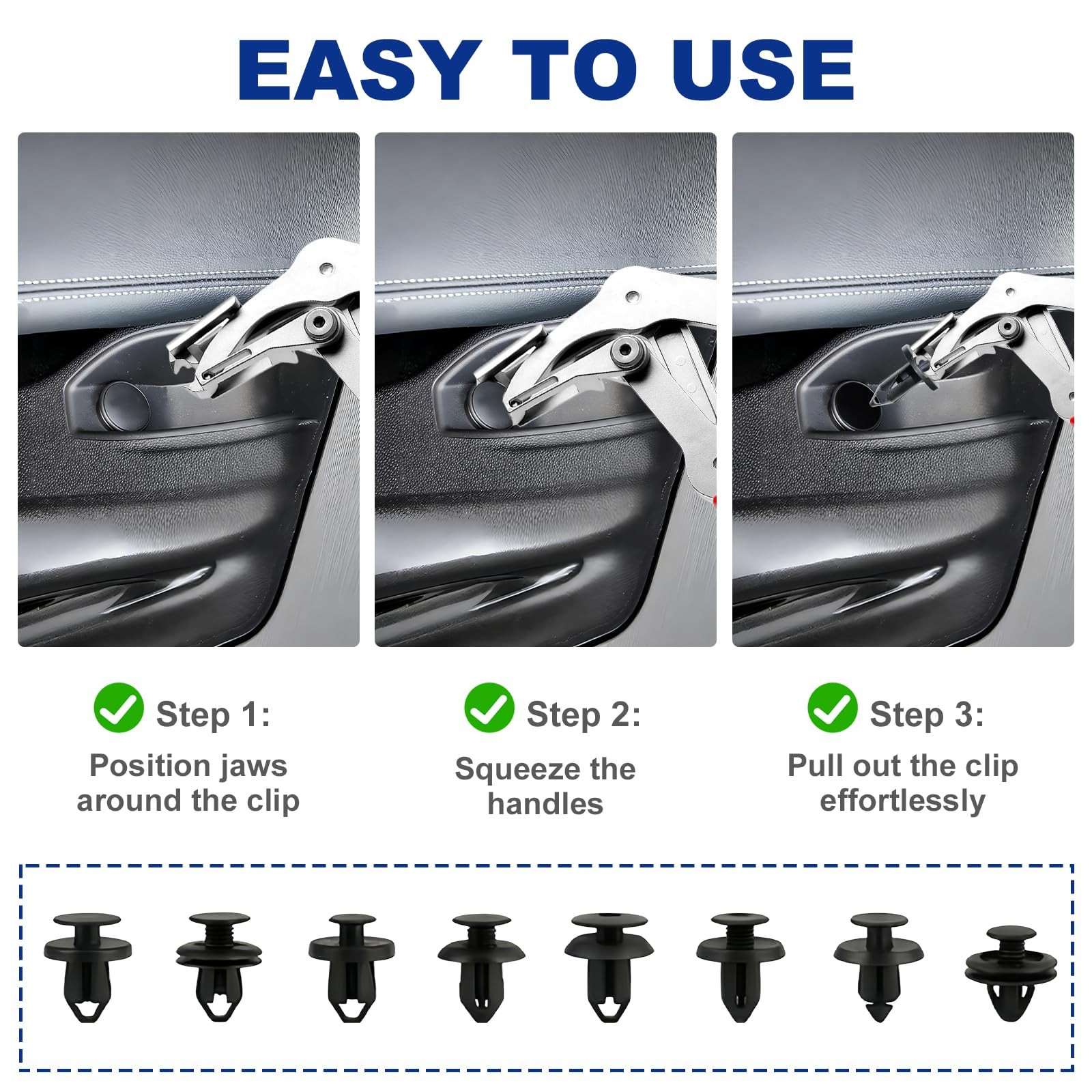 EASY TO USE

Step 1:
Position jaws around the clip

Step 2:
Squeeze the handles

Step 3:
Pull out the clip effortlessly