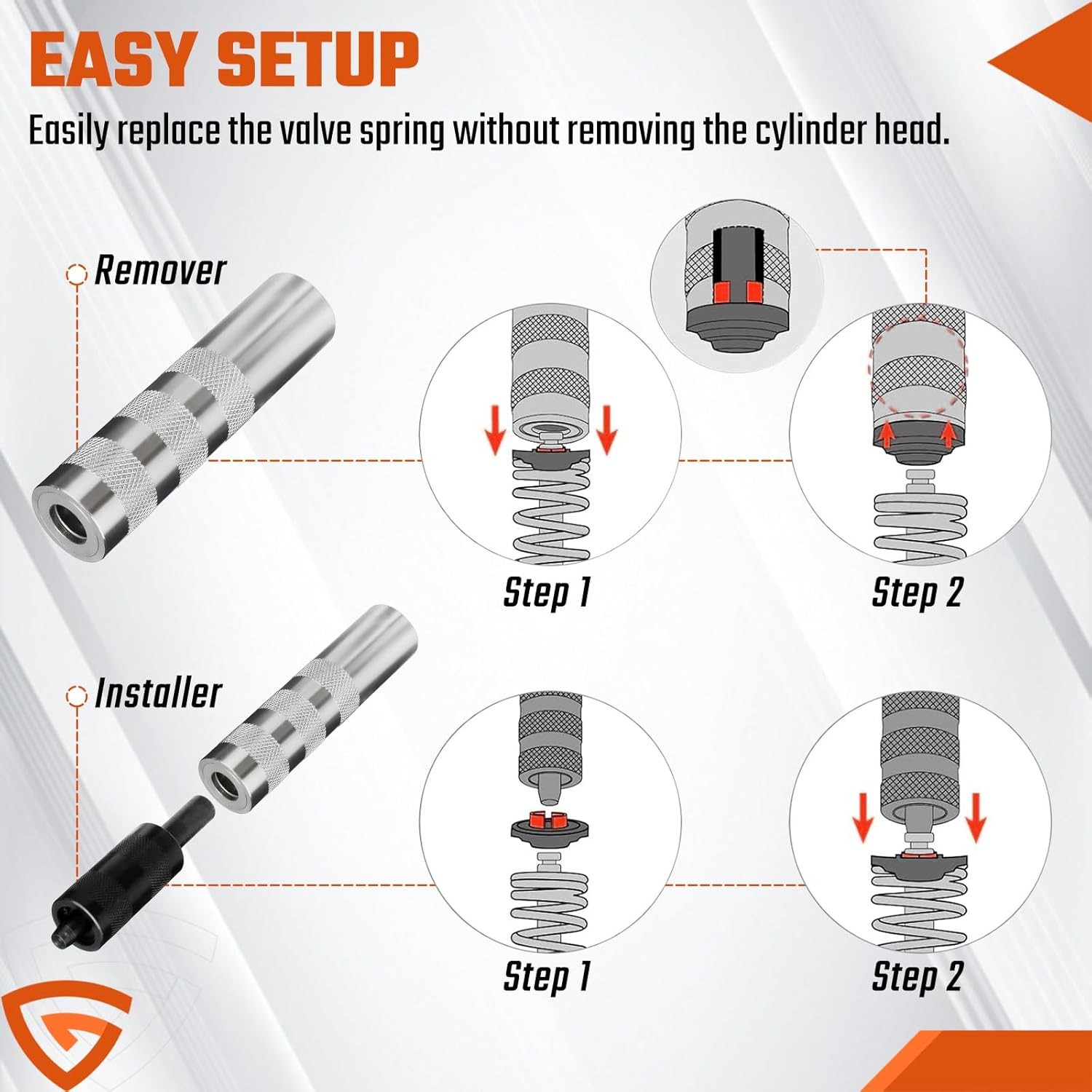 EASY SETUP

Easily replace the valve spring without removing the cylinder head.

Remover

Step 1

Step 2

Installer

Step 1

Step 2