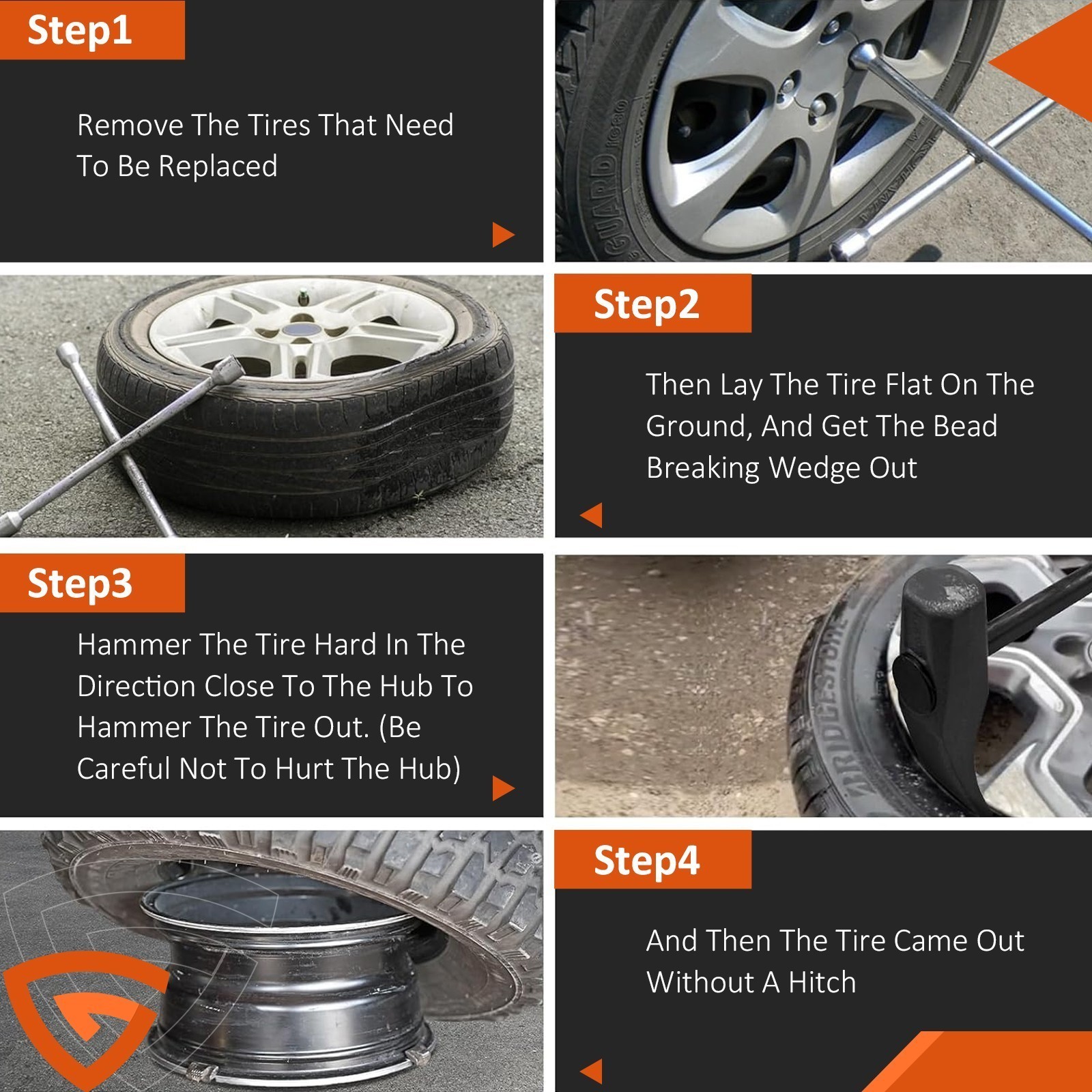 Step1

Remove The Tires That Need To Be Replaced

GUARD

Step2

Then Lay The Tire Flat On The Ground, And Get The Bead Breaking Wedge Out

Step3

Hammer The Tire Hard In The Direction Close To The Hub To Hammer The Tire Out. (Be Careful Not To Hurt The Hub)

BRIDGESTONE

Step4

And Then The Tire Came Out Without A Hitch