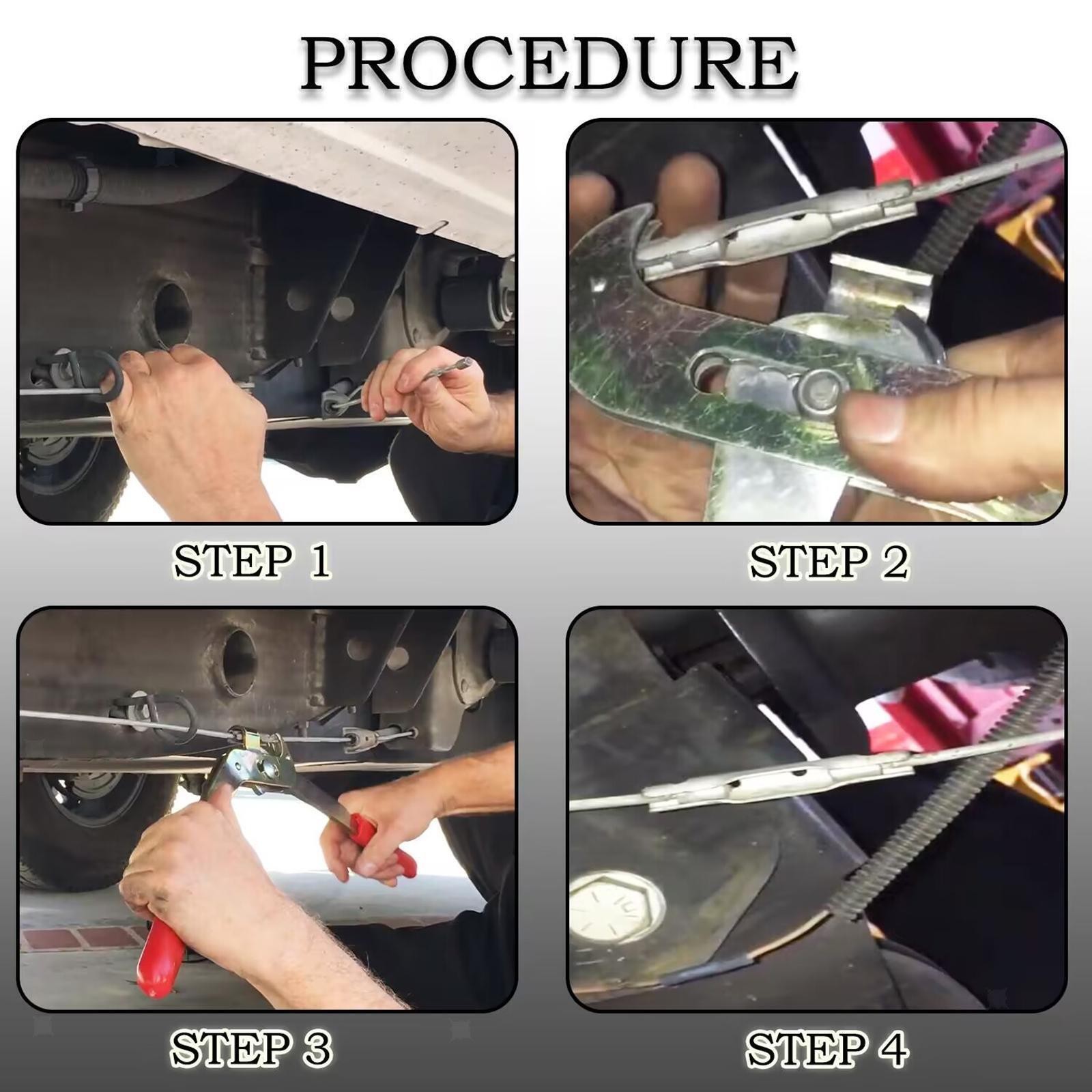 PROCEDURE

STEP 1

STEP 2

STEP 3

STEP 4