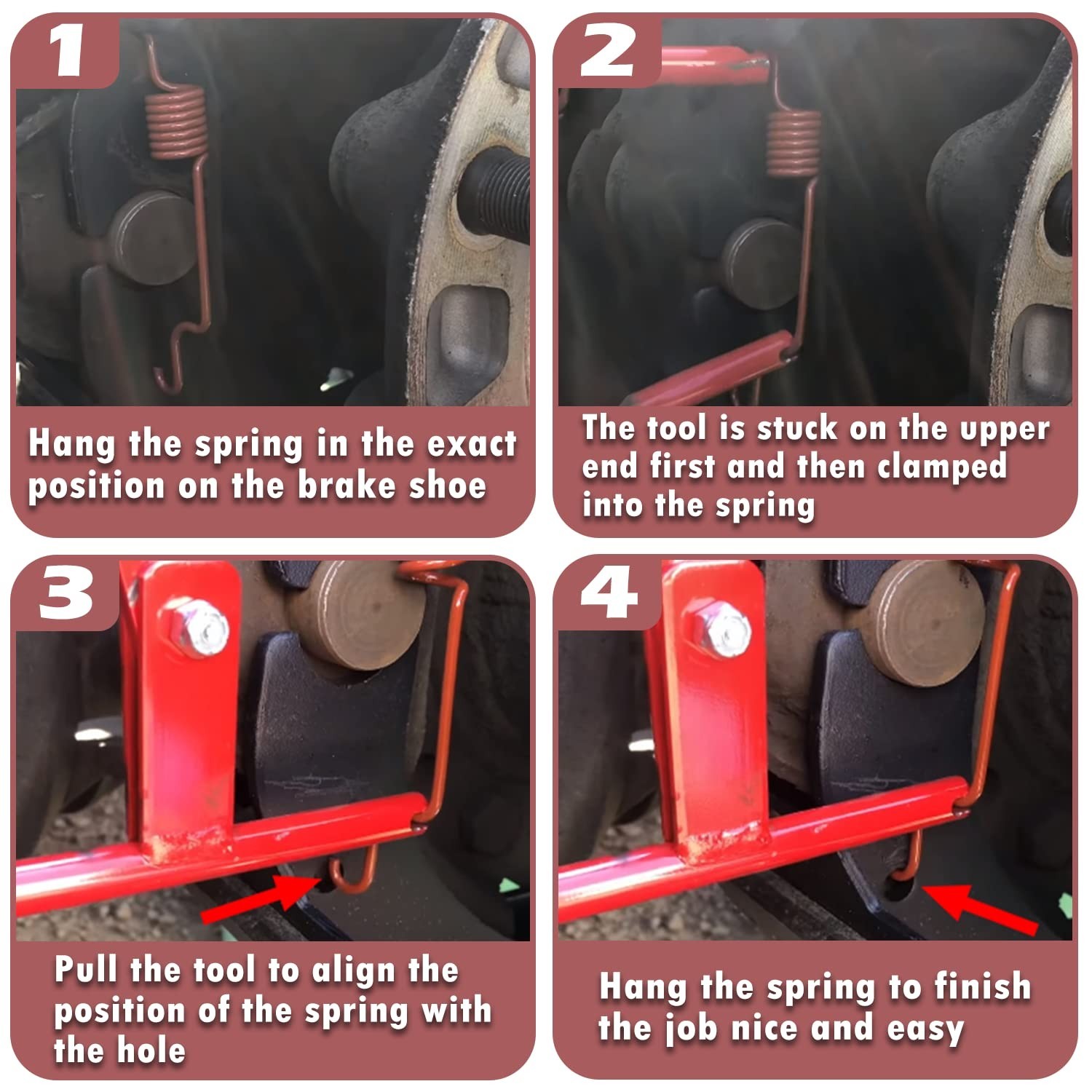 1

Hang the spring in the exact position on the brake shoe

2

The tool is stuck on the upper end first and then clamped into the spring

3

Pull the tool to align the position of the spring with the hole

4

Hang the spring to finish the job nice and easy