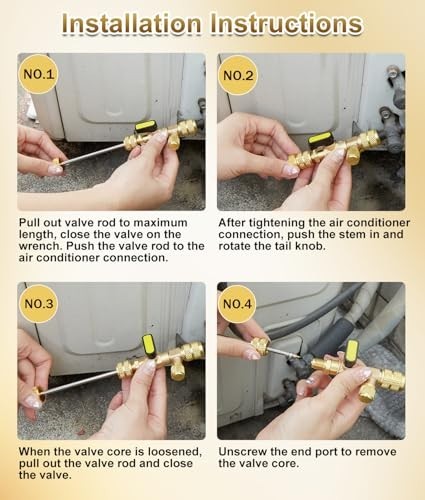 Installation Instructions

NO.1

Pull out valve rod to maximum length, close the valve on the wrench. Push the valve rod to the air conditioner connection.

NO.2

After tightening the air conditioner connection, push the stem in and rotate the tail knob.

NO.3

When the valve core is loosened, pull out the valve rod and close the valve.

NO.4

Unscrew the end port to remove the valve core.