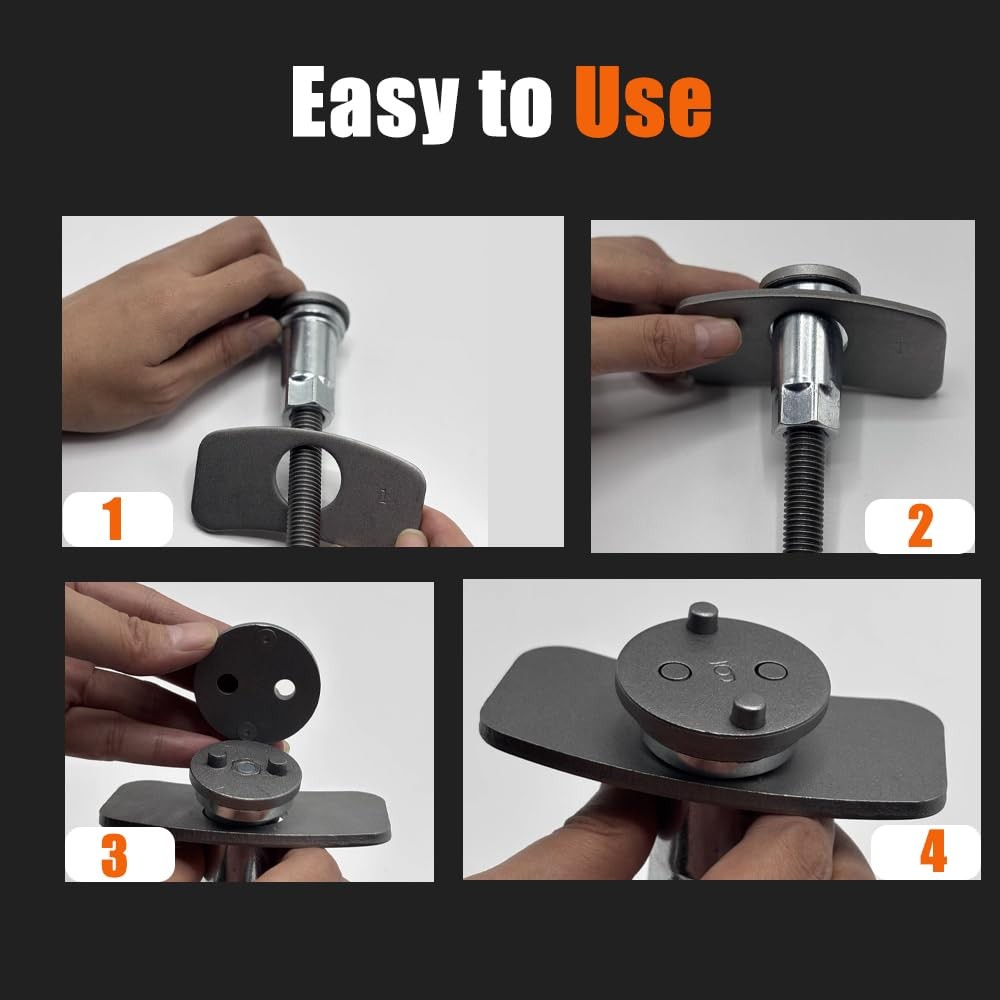 Easy to Use

1

2

3

4