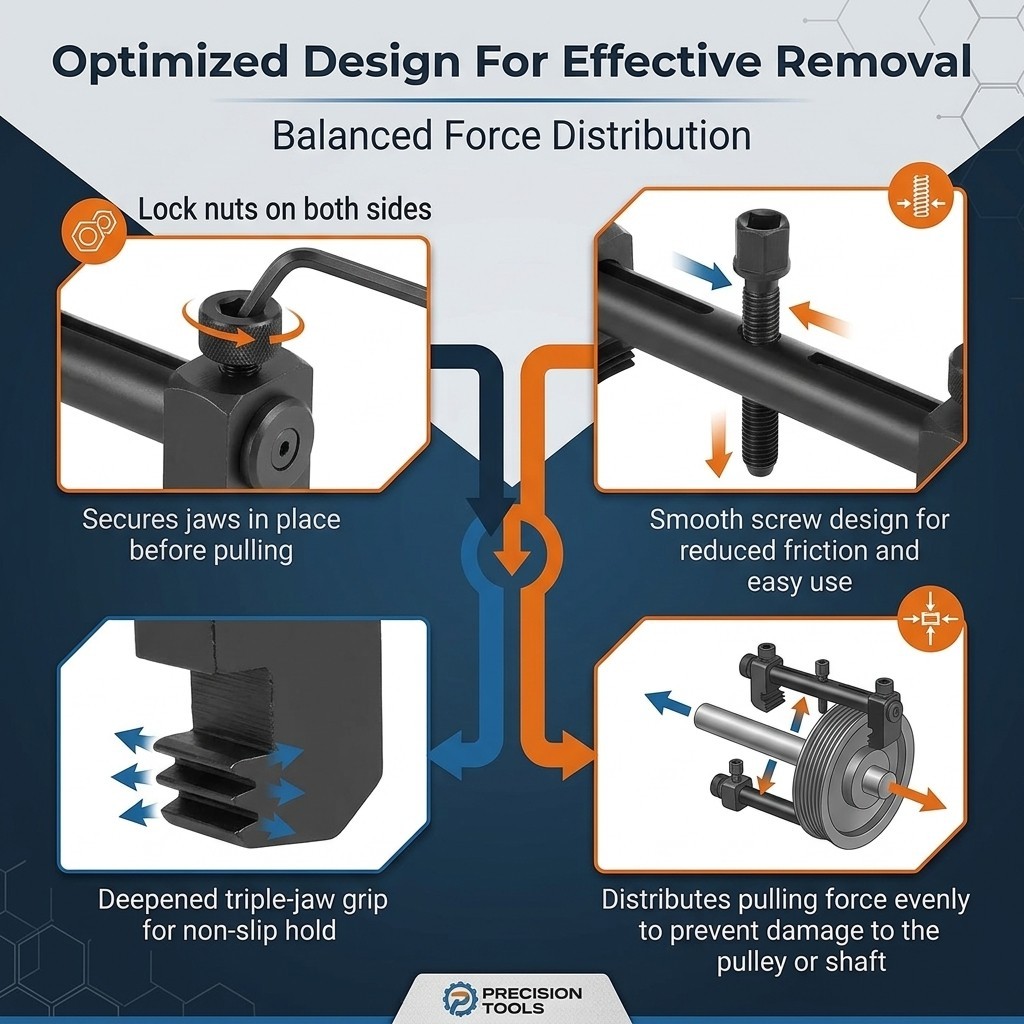 Optimized Design For Effective Removal

Balanced Force Distribution

Lock nuts on both sides

Secures jaws in place before pulling

Smooth screw design for reduced friction and easy use

Deepened triple-jaw grip for non-slip hold

Distributes pulling force evenly to prevent damage to the pulley or shaft

PRECISION TOOLS