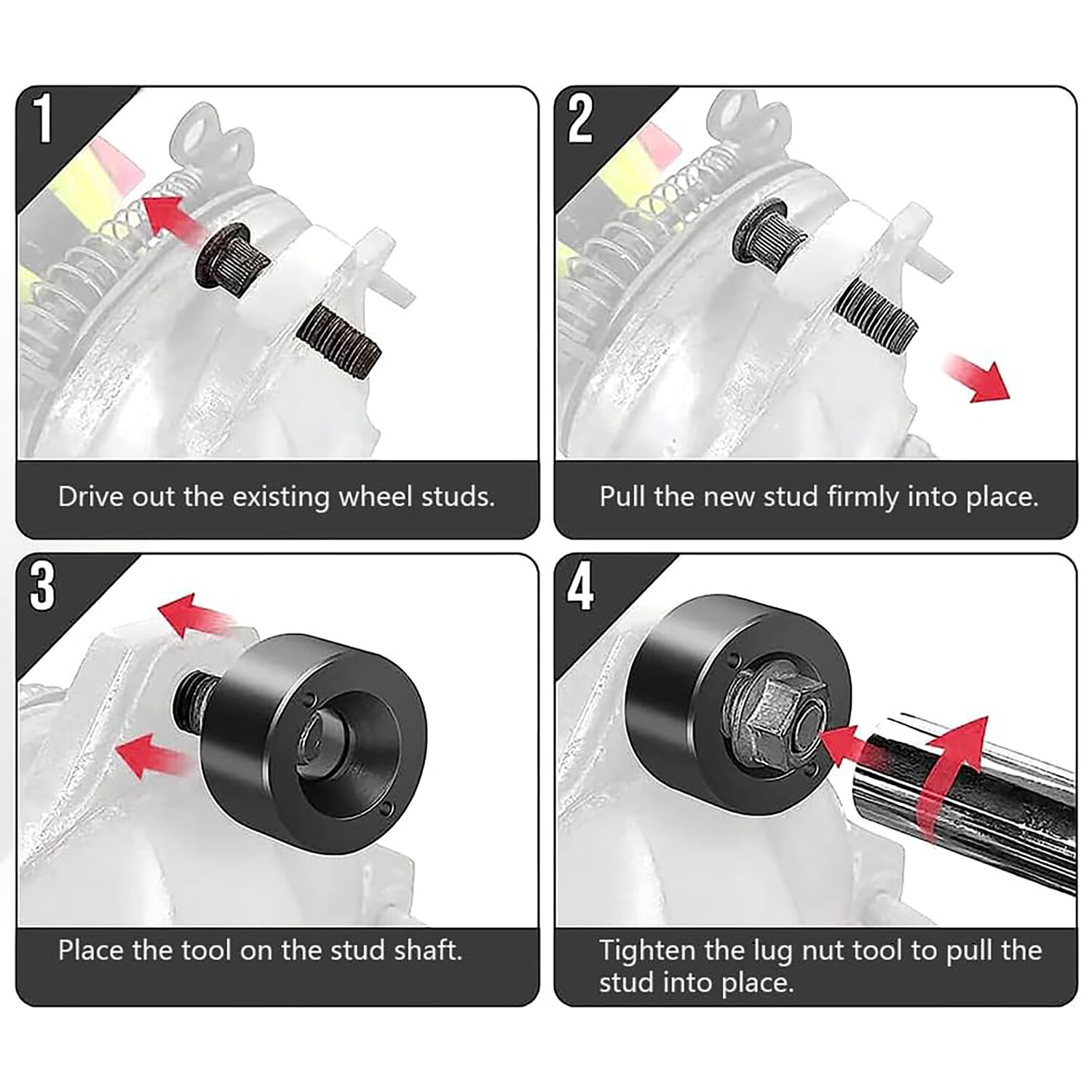 1

Drive out the existing wheel studs.

2

Pull the new stud firmly into place.

3

Place the tool on the stud shaft.

4

Tighten the lug nut tool to pull the stud into place.