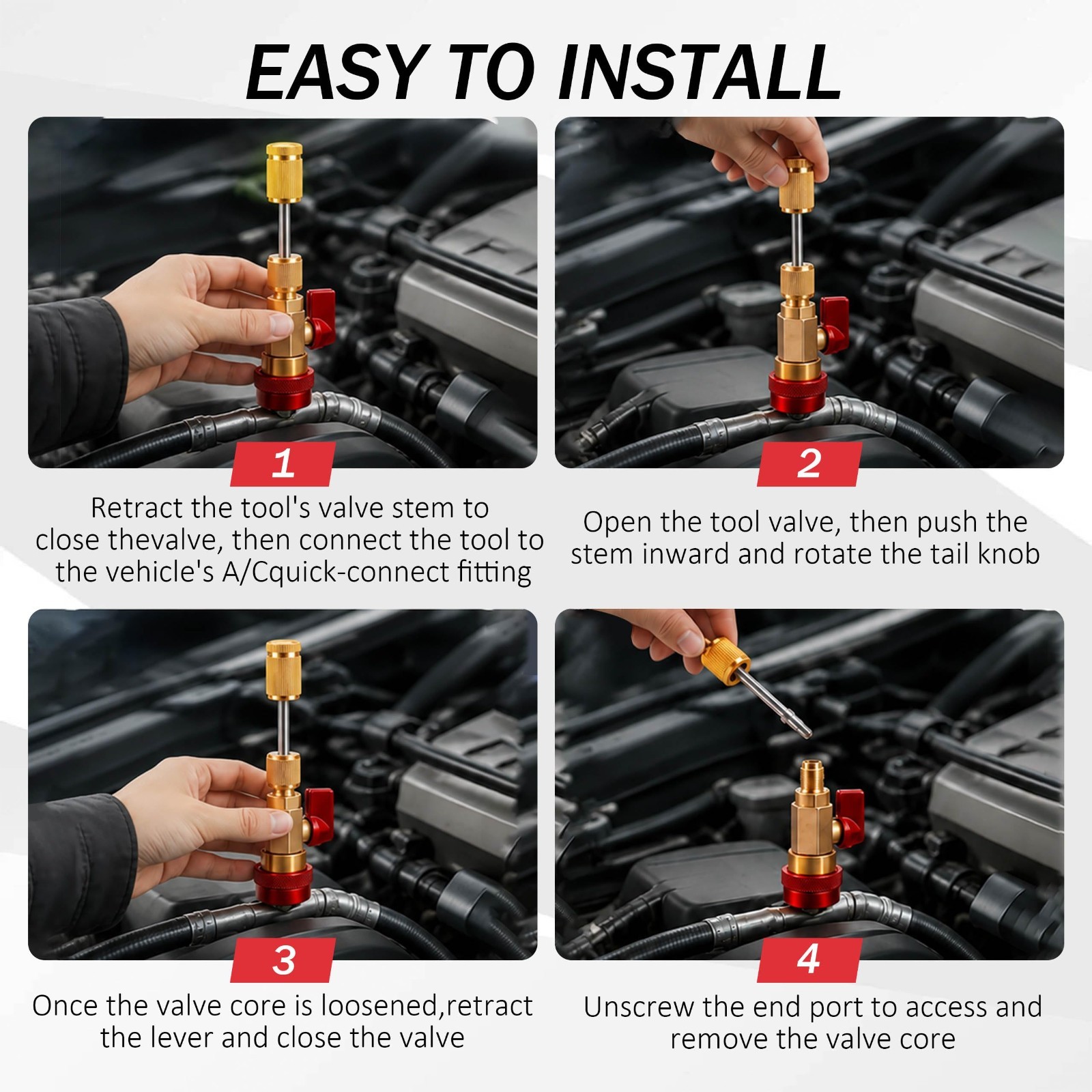 EASY TO INSTALL

1

Retract the tool's valve stem to close thevalve, then connect the tool to the vehicle's A/Cquick-connect fitting

2

Open the tool valve, then push the stem inward and rotate the tail knob

3

Once the valve core is loosened,retract the lever and close the valve

4

Unscrew the end port to access and remove the valve core