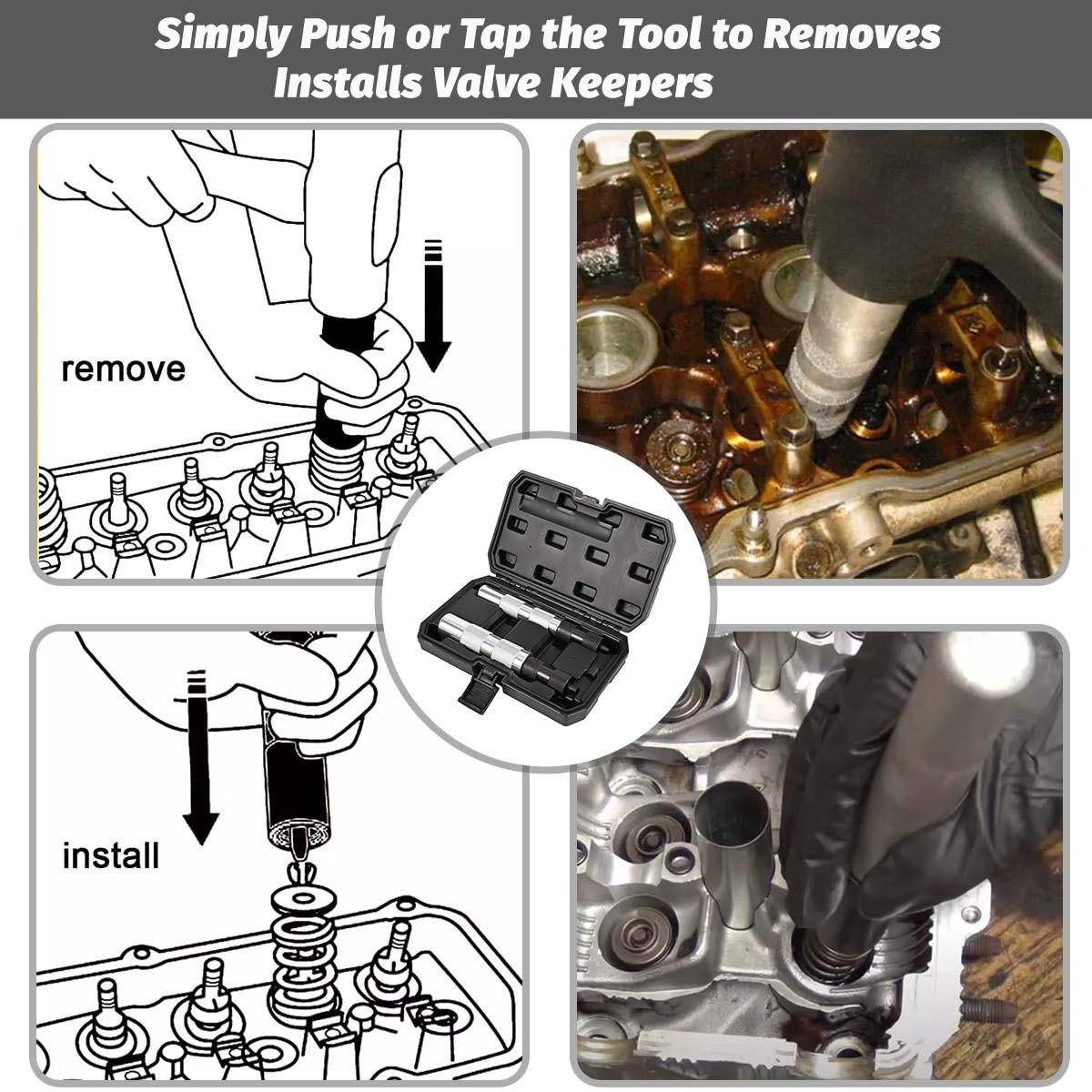 Simply Push or Tap the Tool to Removes Installs Valve Keepers

remove

install