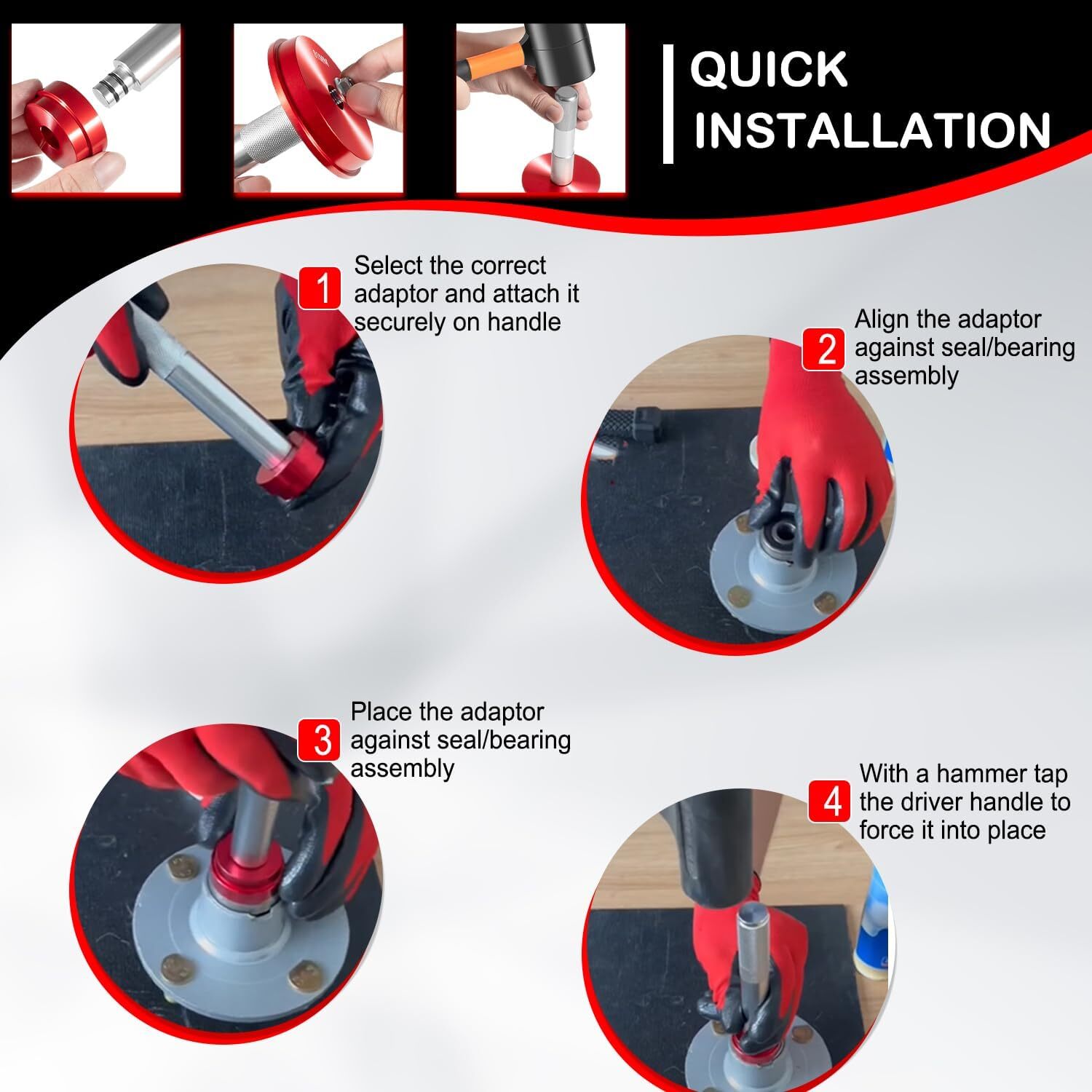 QUICK INSTALLATION

1 Select the correct adaptor and attach it securely on handle

2 Align the adaptor against seal/bearing assembly

3 Place the adaptor against seal/bearing assembly

4 With a hammer tap the driver handle to force it into place