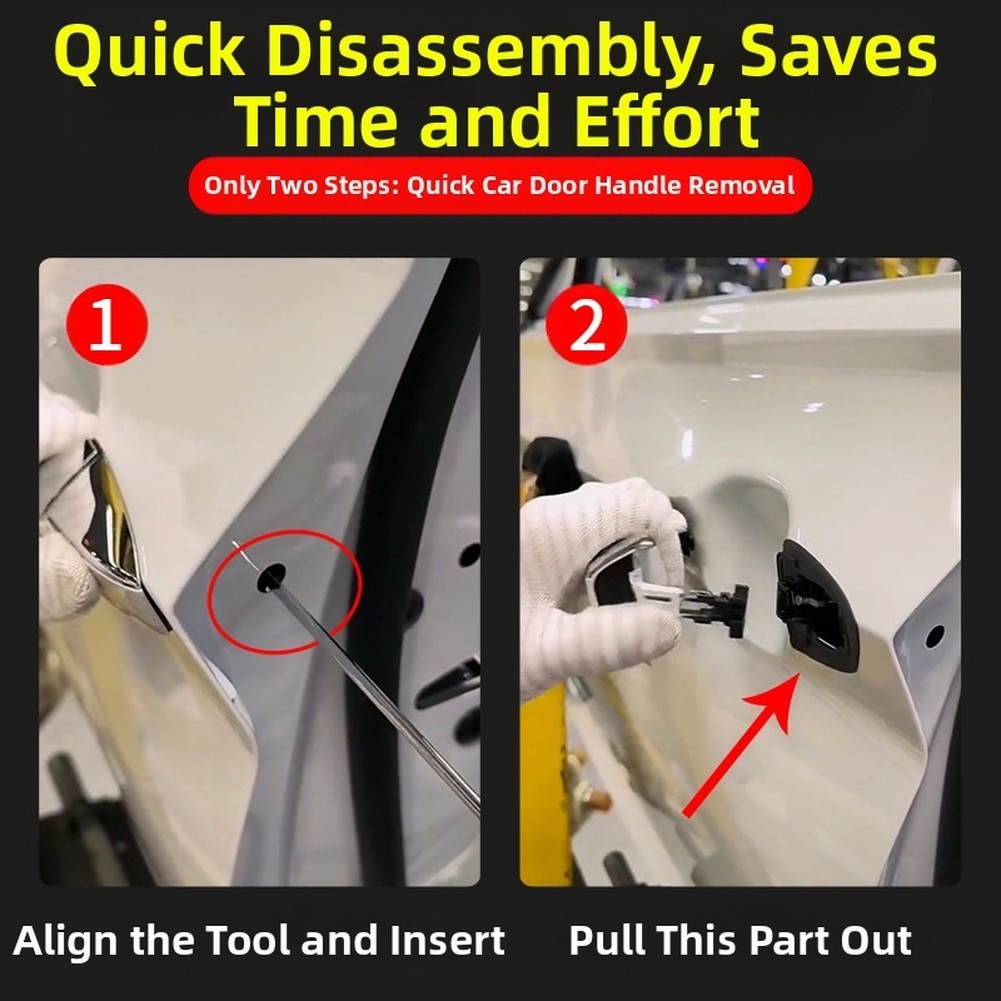 Quick Disassembly, Saves Time and Effort

Only Two Steps: Quick Car Door Handle Removal

1

2

Align the Tool and Insert

Pull This Part Out