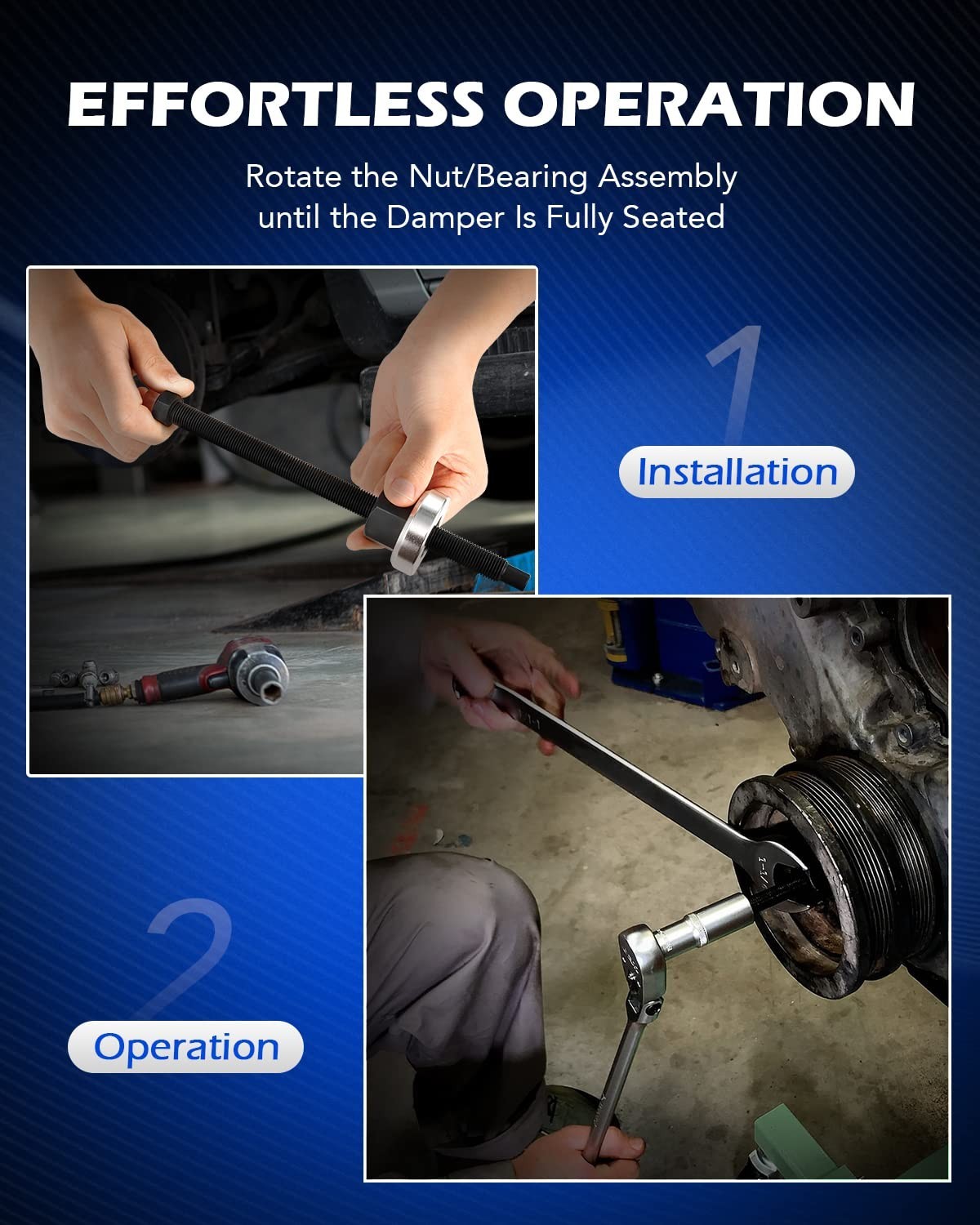 EFFORTLESS OPERATION

Rotate the Nut/Bearing Assembly until the Damper Is Fully Seated

1

Installation

2

Operation