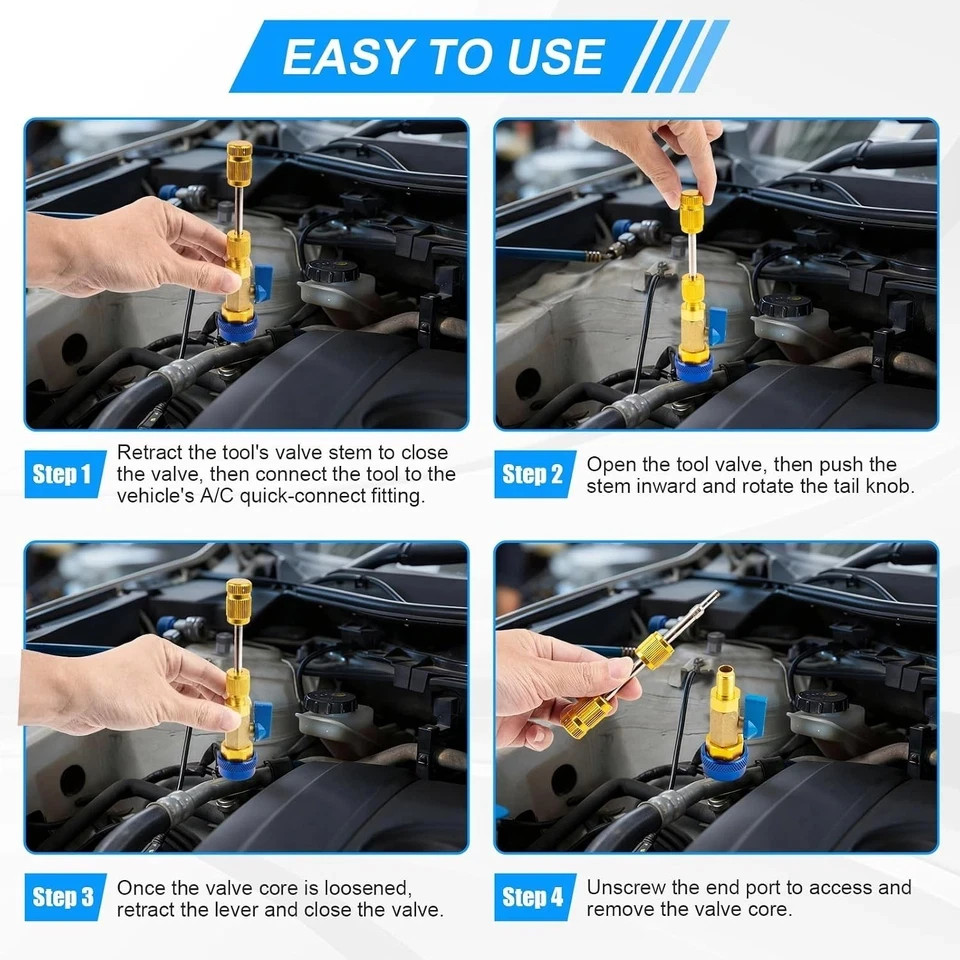 EASY TO USE

Step 1 Retract the tool's valve stem to close the valve, then connect the tool to the vehicle's A/C quick-connect fitting.

Step 2 Open the tool valve, then push the stem inward and rotate the tail knob.

Step 3 Once the valve core is loosened, retract the lever and close the valve.

Step 4 Unscrew the end port to access and remove the valve core.